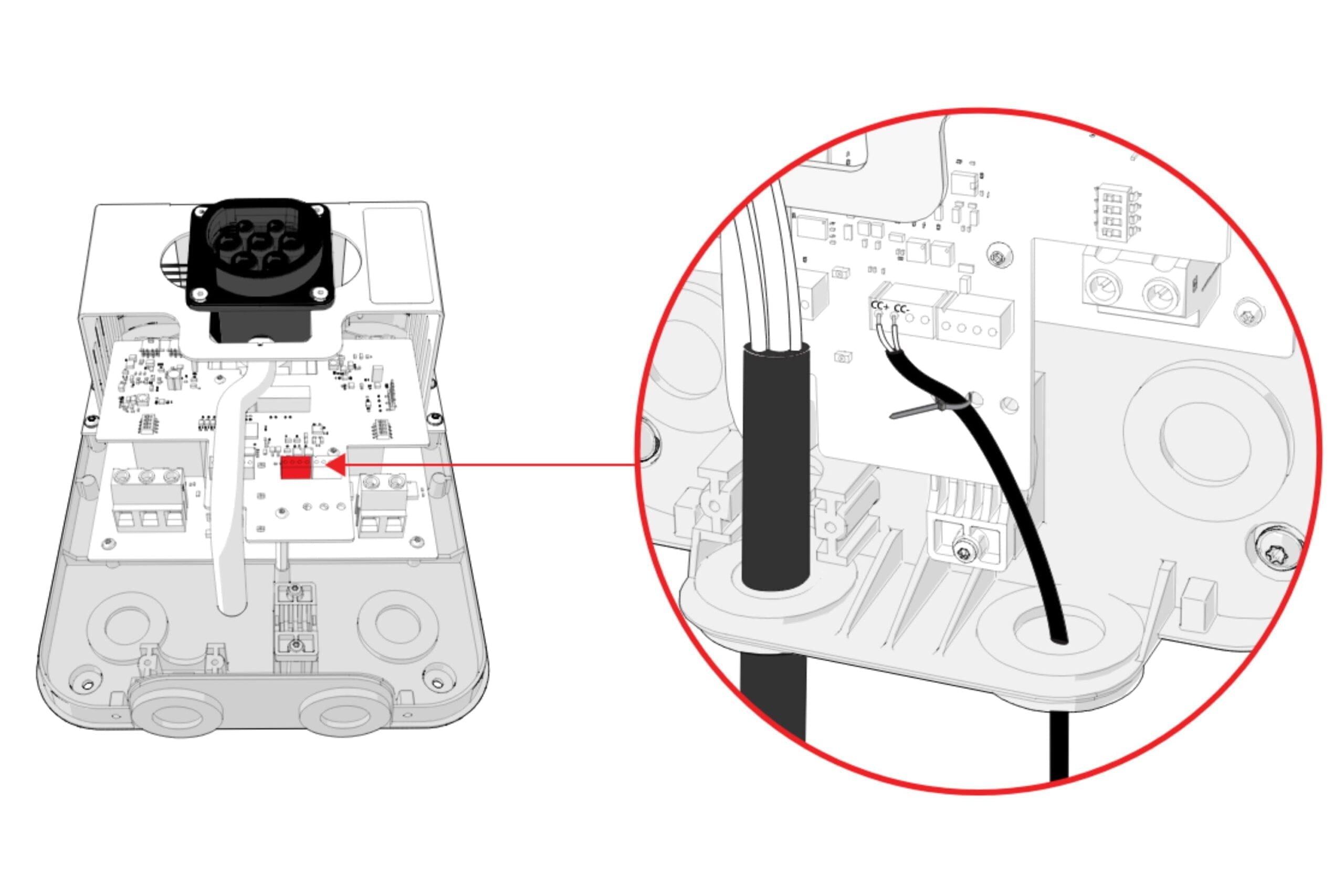 CC+ CC-